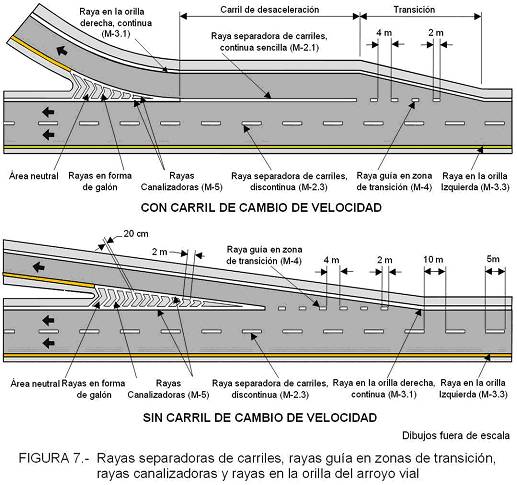 Raya en la orilla derecha, continua (M-3.1)

Carril de desaceleración

Transición

Raya separadora de carriles, continua sencilla (M-2.1)

4 m

2 m

Área neutral

Rayas en forma de galón

Rayas Canalizadoras (M-5)

Raya separadora de carriles, discontinua (M-2.3)

Raya guía en zona de transición (M-4)

Raya en la orilla Izquierda (M-3.3)

CON CARRIL DE CAMBIO DE VELOCIDAD

20 cm

2 m

Raya guía en zona de transición (M-4)

4 m

2 m

10 m

5m

Área neutral

Rayas en forma de galón

Rayas Canalizadoras (M-5)

Raya separadora de carriles, discontinua (M-2.3)

Raya en la orilla derecha, continua (M-3.1)

Raya en la orilla Izquierda (M-3.3)

SIN CARRIL DE CAMBIO DE VELOCIDAD

Dibujos fuera de escala

FIGURA 7.- Rayas separadoras de carriles, rayas guía en zonas de transición, rayas canalizadoras y rayas en la orilla del arroyo vial